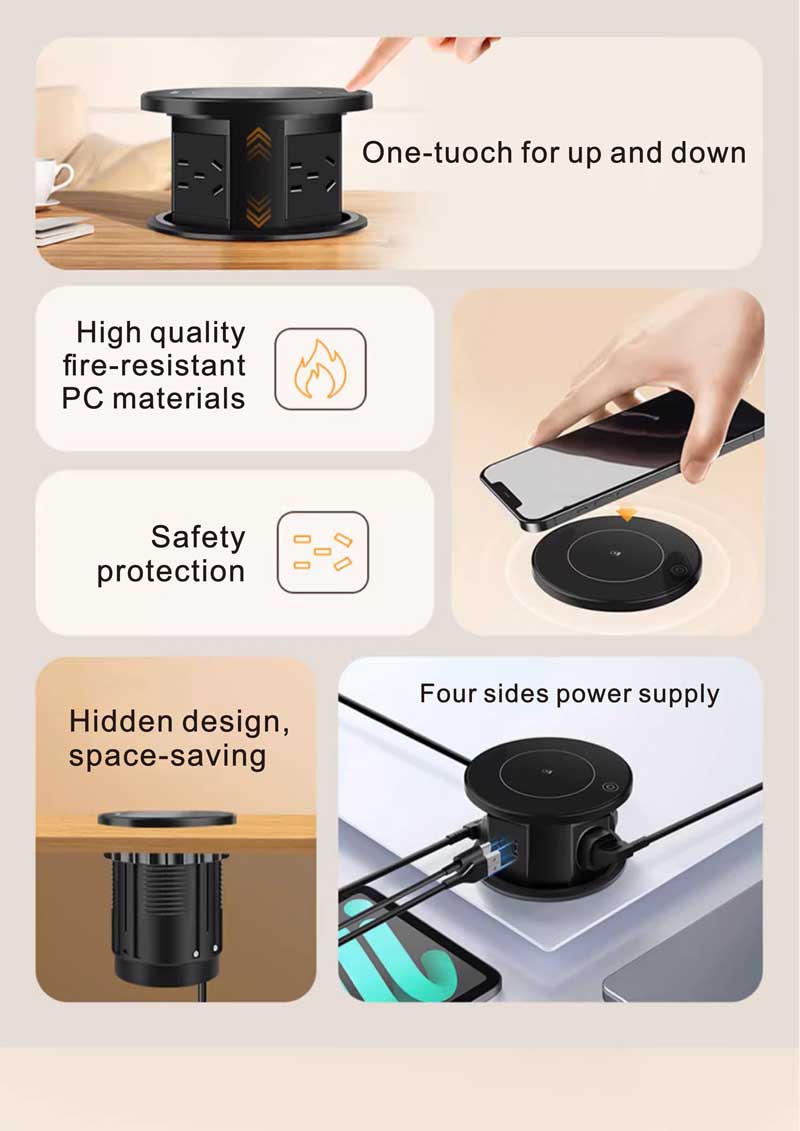 One-tuoch for up and down

High quality fire-resistant PC materials

Safety protection

Hidden design, space-saving

Four sides power supply